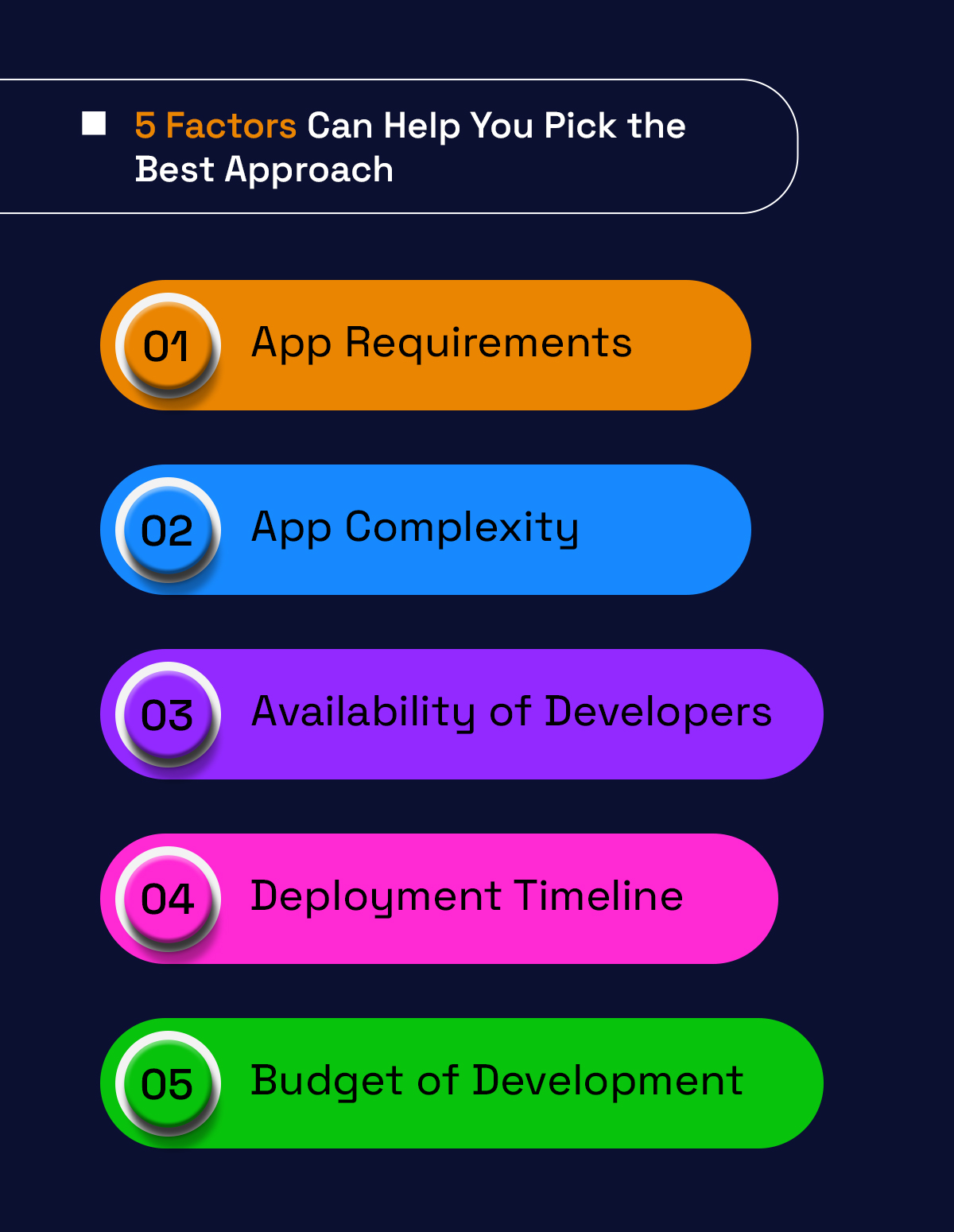 5 Factors Can Help You Pick the Best Approach

01 App Requirements

02 App Complexity

03 Availability of Developers

04 Deployment Timeline

05 Budget of Development