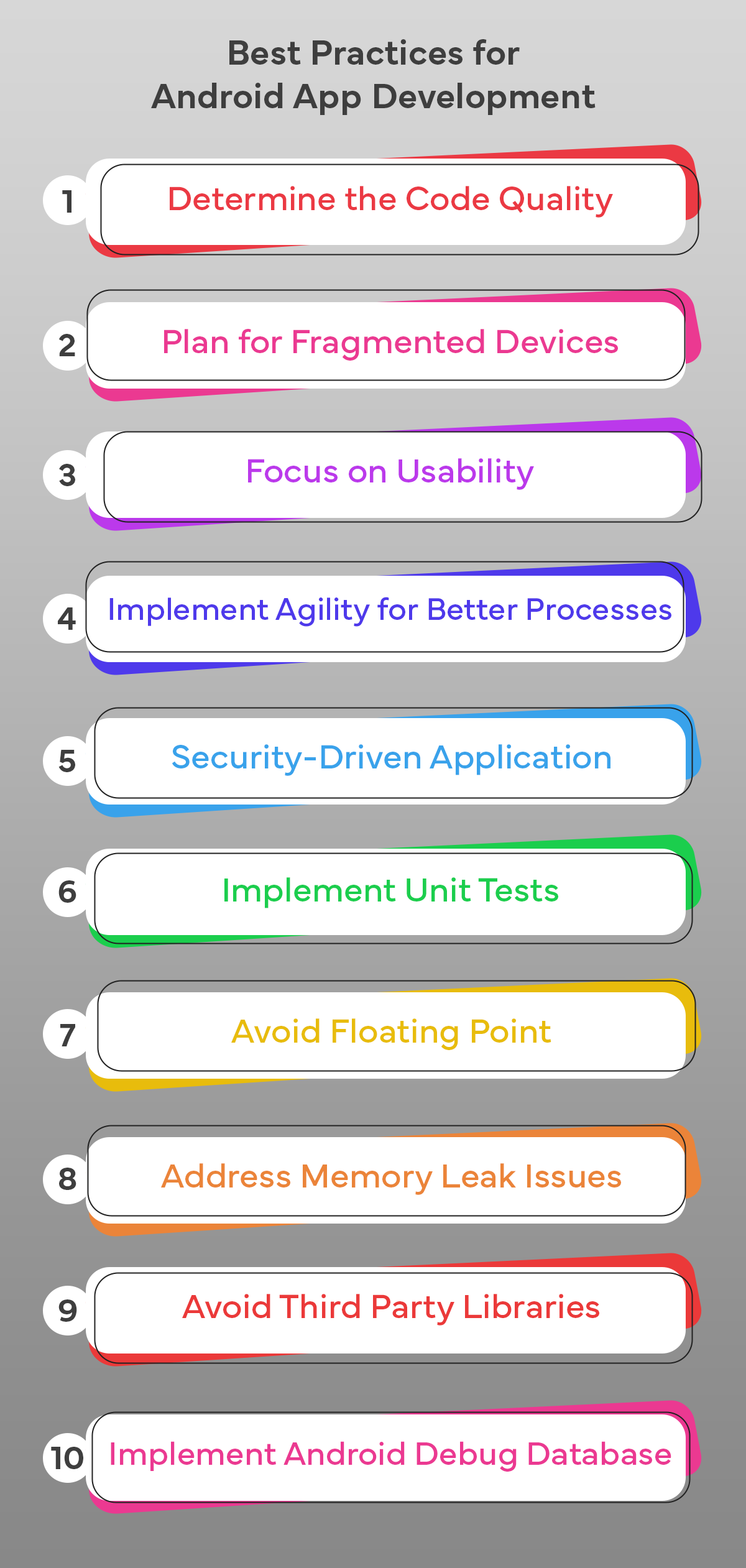 Best Practices for Android App Development

1 Determine the Code Quality

2 Plan for Fragmented Devices

3 Focus on Usability

4 Implement Agility for Better Processes

5 Security-Driven Application

6 Implement Unit Tests

7 Avoid Floating Point

8 Address Memory Leak Issues

9 Avoid Third Party Libraries

10 Implement Android Debug Database